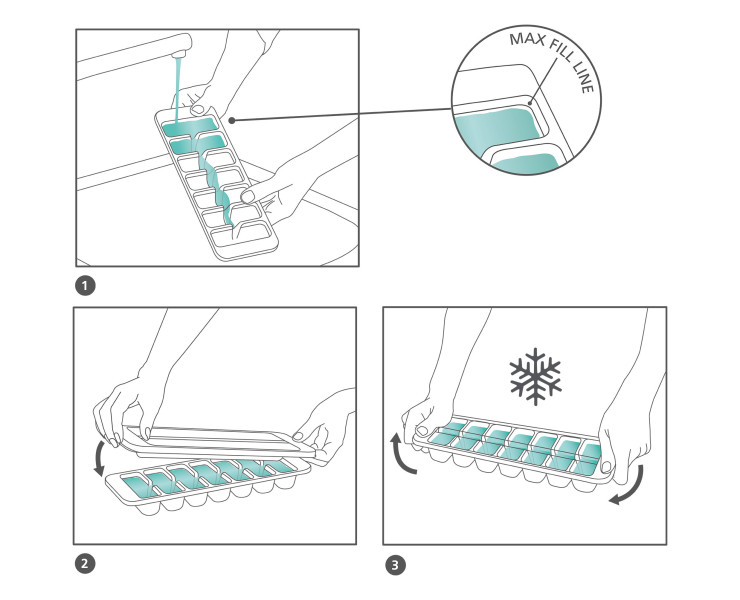 MAX FILL LINE

1

2

3