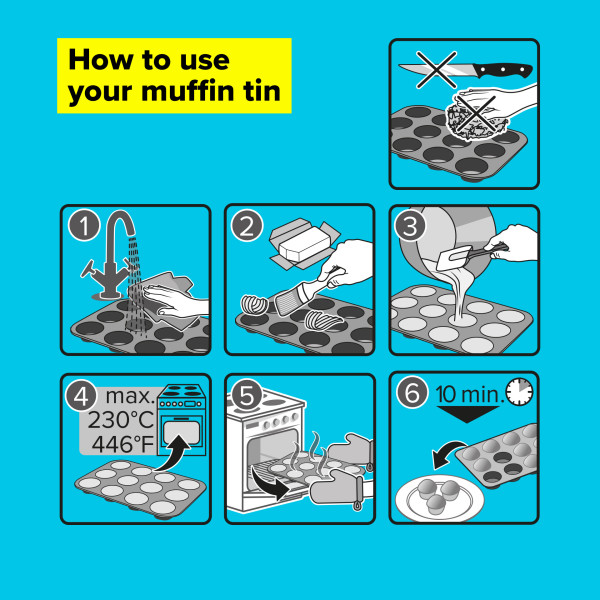 How to use your muffin tin

1

2

3

4 max. 230°C 446°F

5

6 10 min.